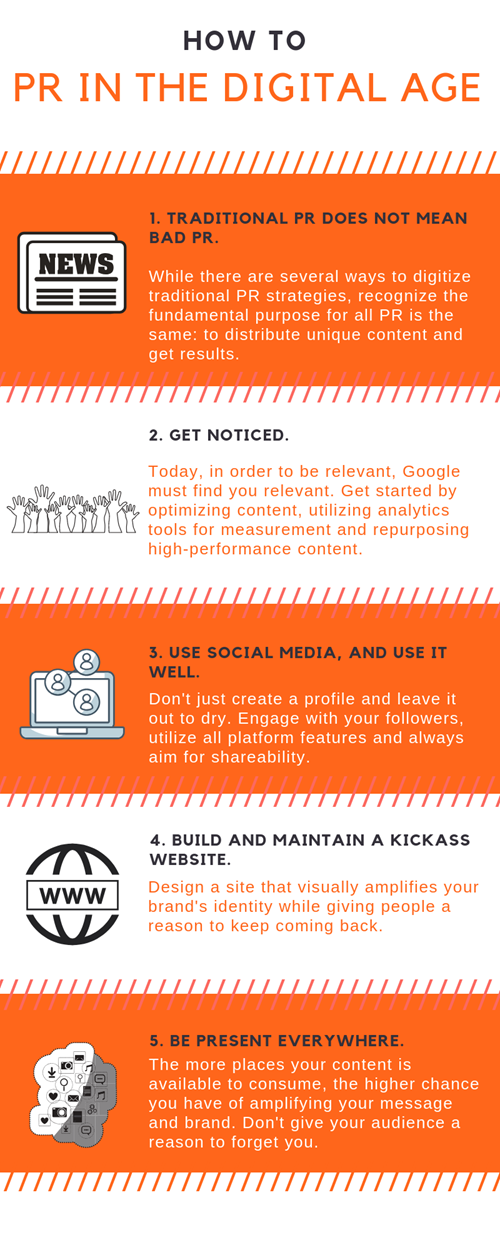 HOW TO
PR IN THE DIGITAL AGE

NEWS

1. TRADITIONAL PR DOES NOT MEAN BAD PR.

While there are several ways to digitize traditional PR strategies, recognize the fundamental purpose for all PR is the same: to distribute unique content and get results.

2. GET NOTICED.

Today, in order to be relevant, Google must find you relevant. Get started by optimizing content, utilizing analytics tools for measurement and repurposing high-performance content.

3. USE SOCIAL MEDIA, AND USE IT WELL.

Don't just create a profile and leave it out to dry. Engage with your followers, utilize all platform features and always aim for shareability.

WWW

4. BUILD AND MAINTAIN A KICKASS WEBSITE.

Design a site that visually amplifies your brand's identity while giving people a reason to keep coming back.

5. BE PRESENT EVERYWHERE.

The more places your content is available to consume, the higher chance you have of amplifying your message and brand. Don't give your audience a reason to forget you.