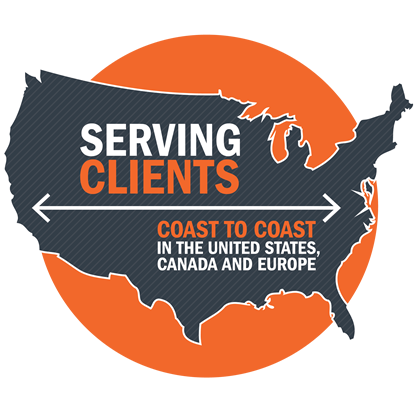 SERVING
CLIENTS

COAST TO COAST
IN THE UNITED STATES, CANADA AND EUROPE