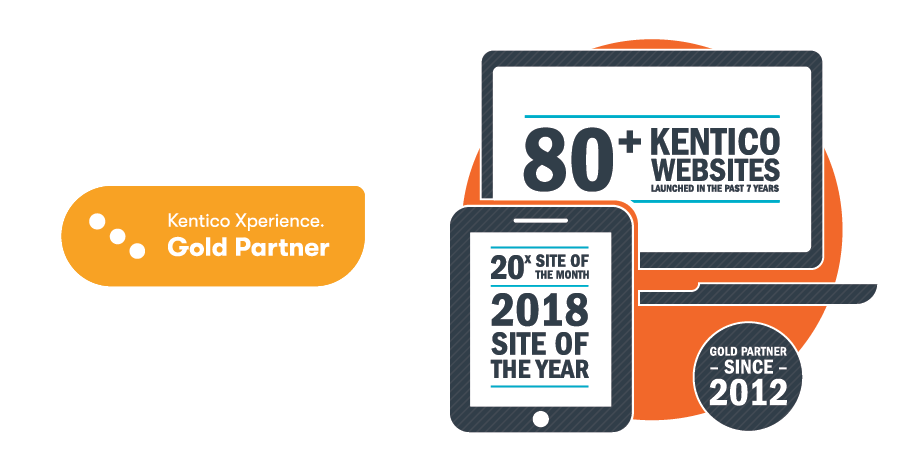 Kentico Xperience.
Gold Partner

80+ KENTICO WEBSITES
LAUNCHED IN THE PAST 7 YEARS

20x SITE OF THE MONTH
2018 SITE OF THE YEAR

GOLD PARTNER
– SINCE –
2012