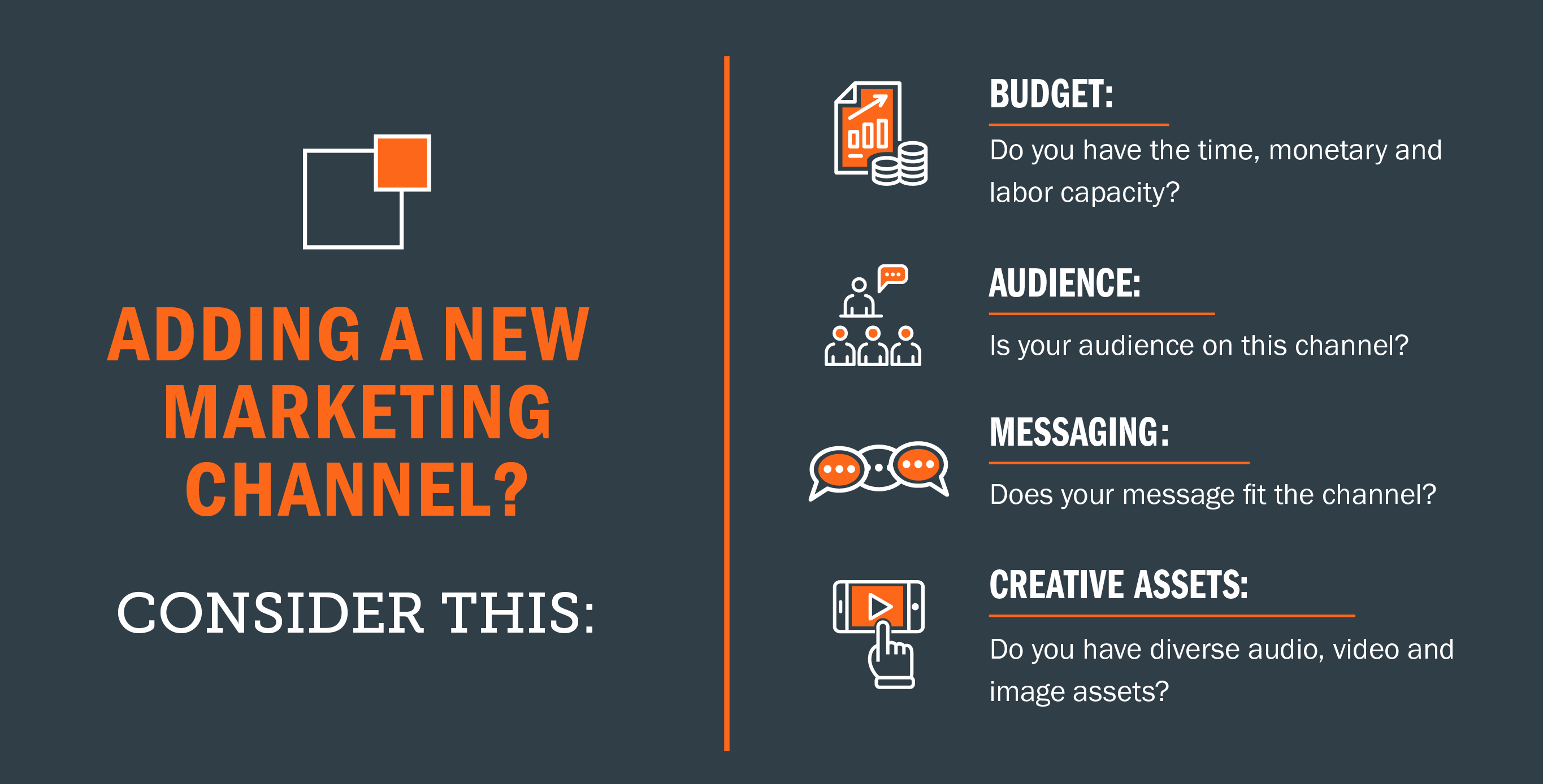 ADDING A NEW MARKETING CHANNEL?

CONSIDER THIS:

BUDGET:

Do you have the time, monetary and labor capacity?

AUDIENCE:

Is your audience on this channel?

MESSAGING:

Does your message fit the channel?

CREATIVE ASSETS:

Do you have diverse audio, video and image assets?