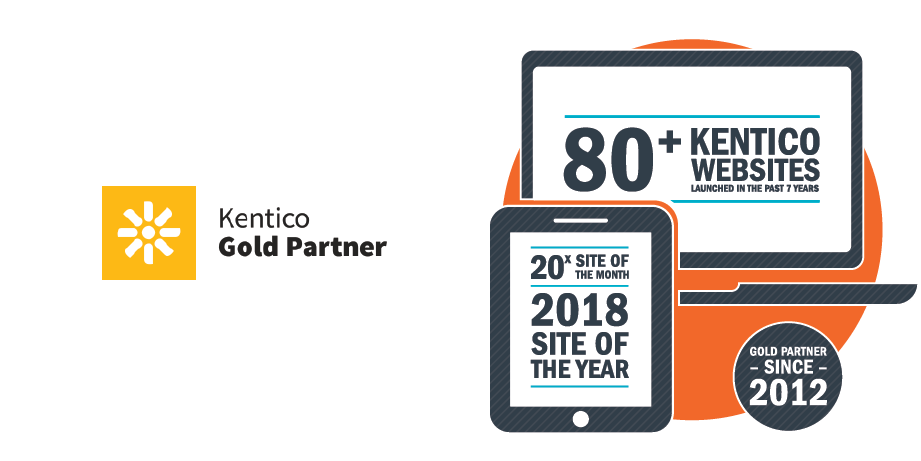 Kentico
Gold Partner

80+ KENTICO WEBSITES
LAUNCHED IN THE PAST 7 YEARS

20x SITE OF THE MONTH

2018 SITE OF THE YEAR

GOLD PARTNER
– SINCE –
2012